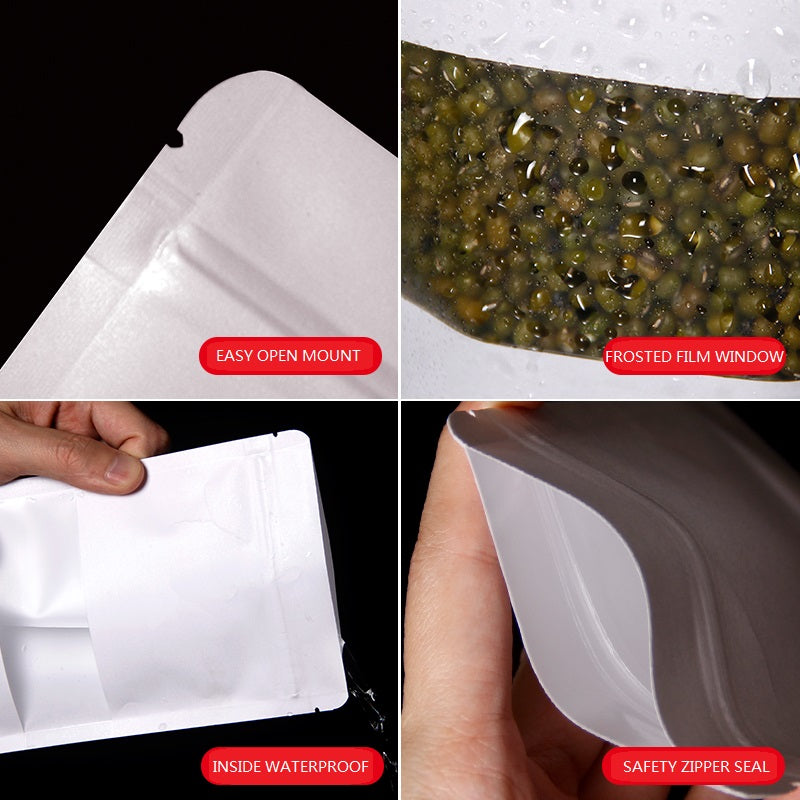 EASY OPEN MOUNT

FROSTED FILM WINDOW

INSIDE WATERPROOF

SAFETY ZIPPER SEAL